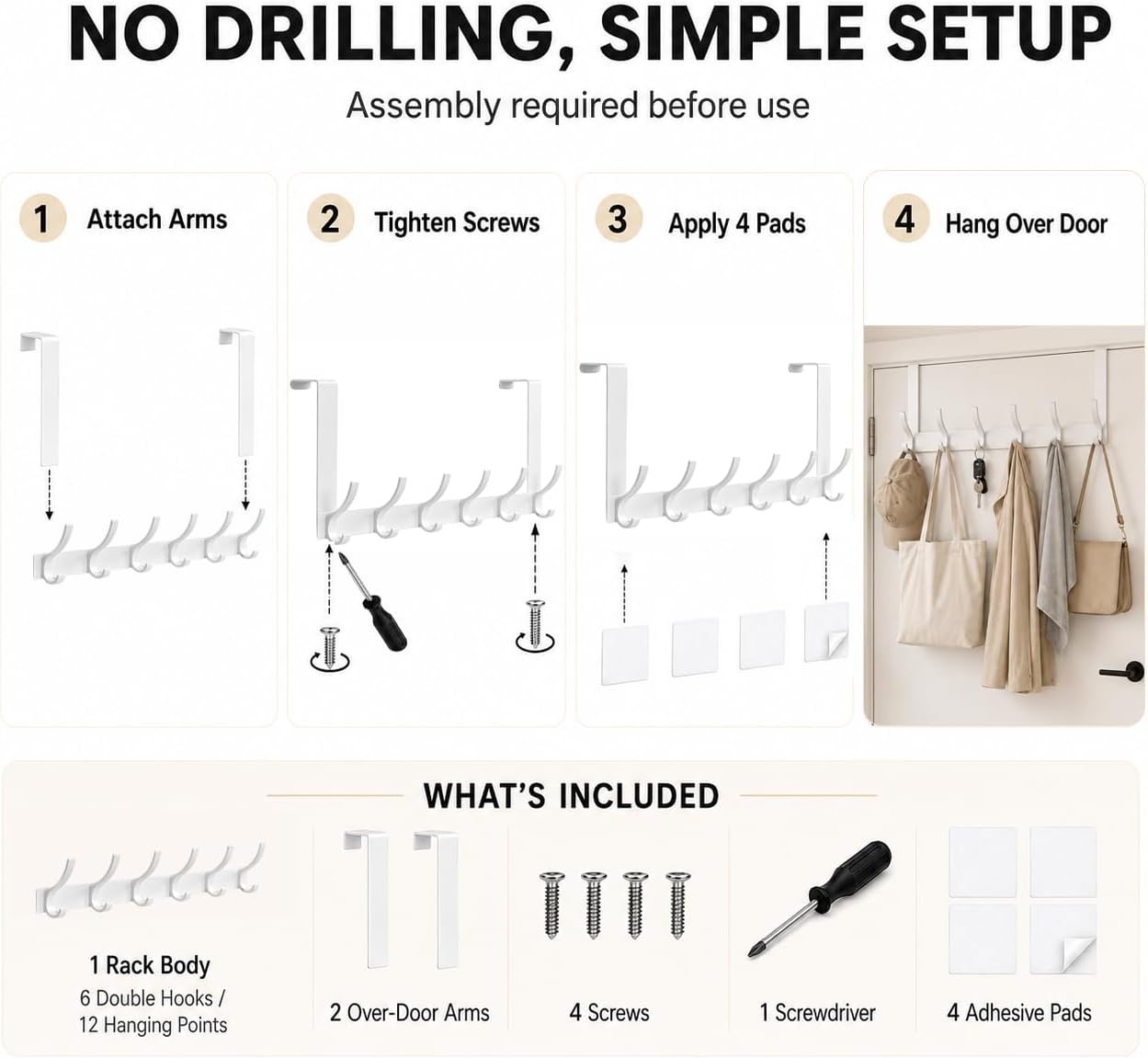 NO DRILLING, SIMPLE SETUP

Assembly required before use

1 Attach Arms

2 Tighten Screws

3 Apply 4 Pads

4 Hang Over Door

WHAT'S INCLUDED

1 Rack Body
6 Double Hooks / 12 Hanging Points

2 Over-Door Arms

4 Screws

1 Screwdriver

4 Adhesive Pads