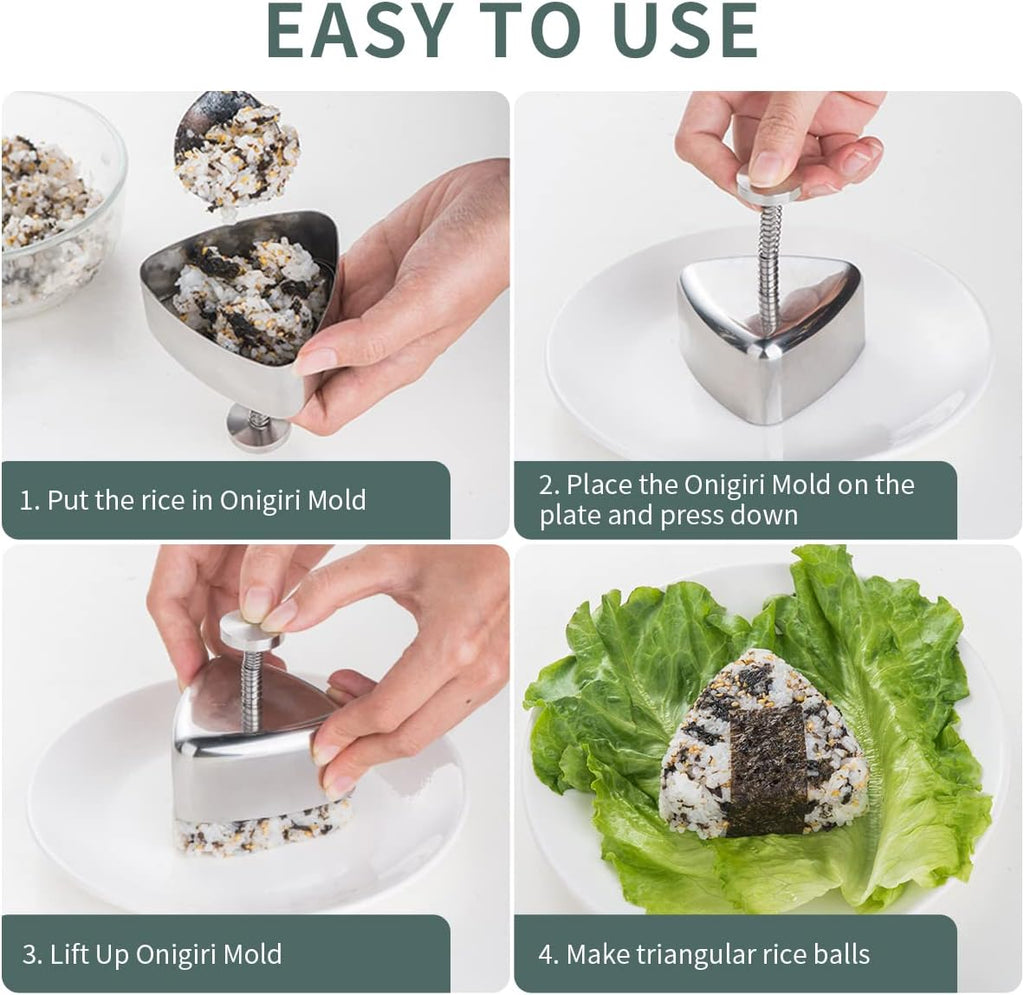 EASY TO USE

1. Put the rice in Onigiri Mold

2. Place the Onigiri Mold on the plate and press down

3. Lift Up Onigiri Mold

4. Make triangular rice balls