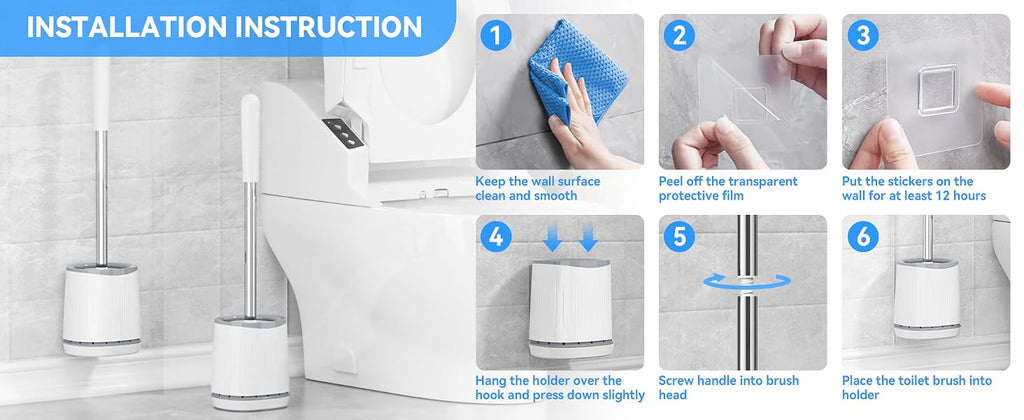 INSTALLATION INSTRUCTION

1
Keep the wall surface clean and smooth

2
Peel off the transparent protective film

3
Put the stickers on the wall for at least 12 hours

4
Hang the holder over the hook and press down slightly

5
Screw handle into brush head

6
Place the toilet brush into holder