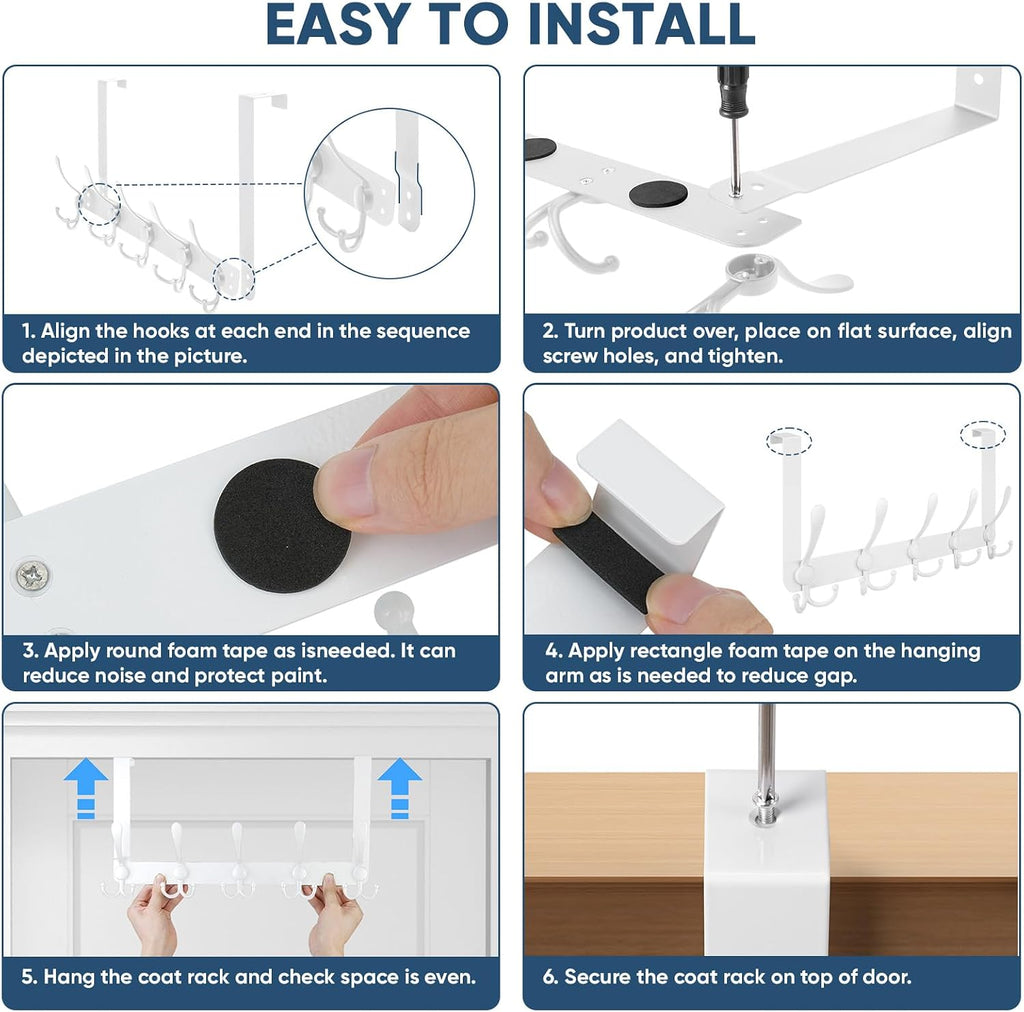 EASY TO INSTALL

1. Align the hooks at each end in the sequence depicted in the picture.

2. Turn product over, place on flat surface, align screw holes, and tighten.

3. Apply round foam tape as isneeded. It can reduce noise and protect paint.

4. Apply rectangle foam tape on the hanging arm as is needed to reduce gap.

5. Hang the coat rack and check space is even.

6. Secure the coat rack on top of door.